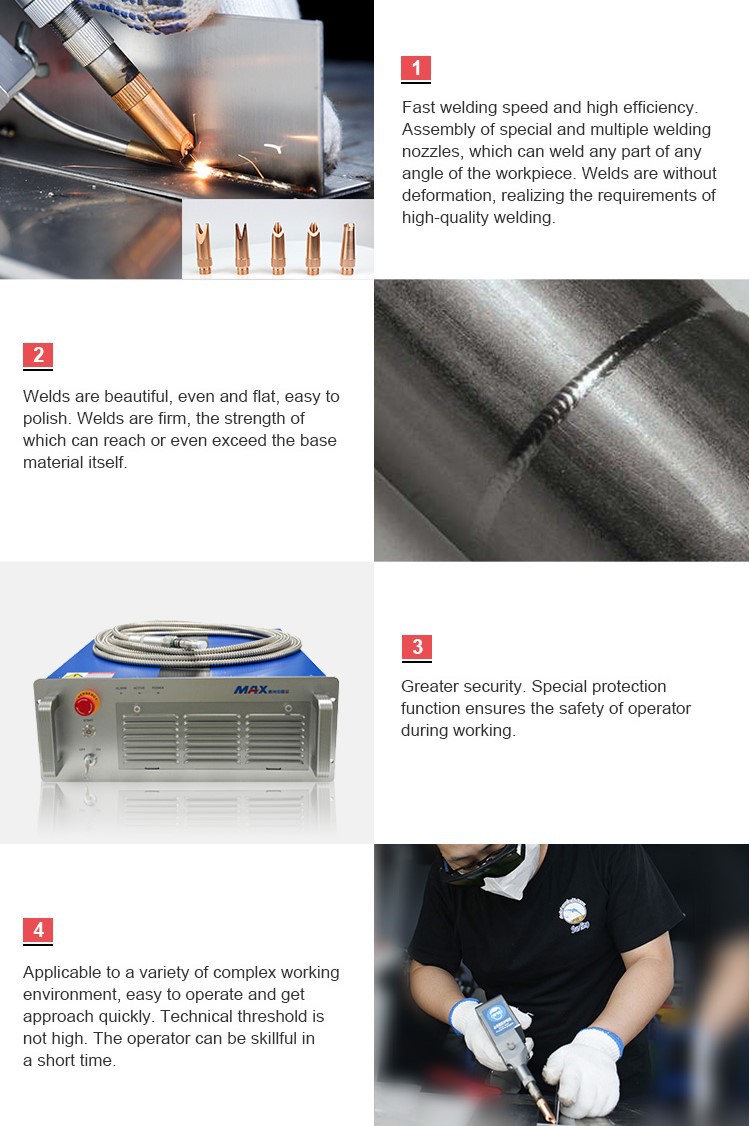 1

Fast welding speed and high efficiency. Assembly of special and multiple welding nozzles, which can weld any part of any angle of the workpiece. Welds are without deformation, realizing the requirements of high-quality welding.

2

Welds are beautiful, even and flat, easy to polish. Welds are firm, the strength of which can reach or even exceed the base material itself.

MAX

3

Greater security. Special protection function ensures the safety of operator during working.

4

Applicable to a variety of complex working environment, easy to operate and get approach quickly. Technical threshold is not high. The operator can be skillful in a short time.